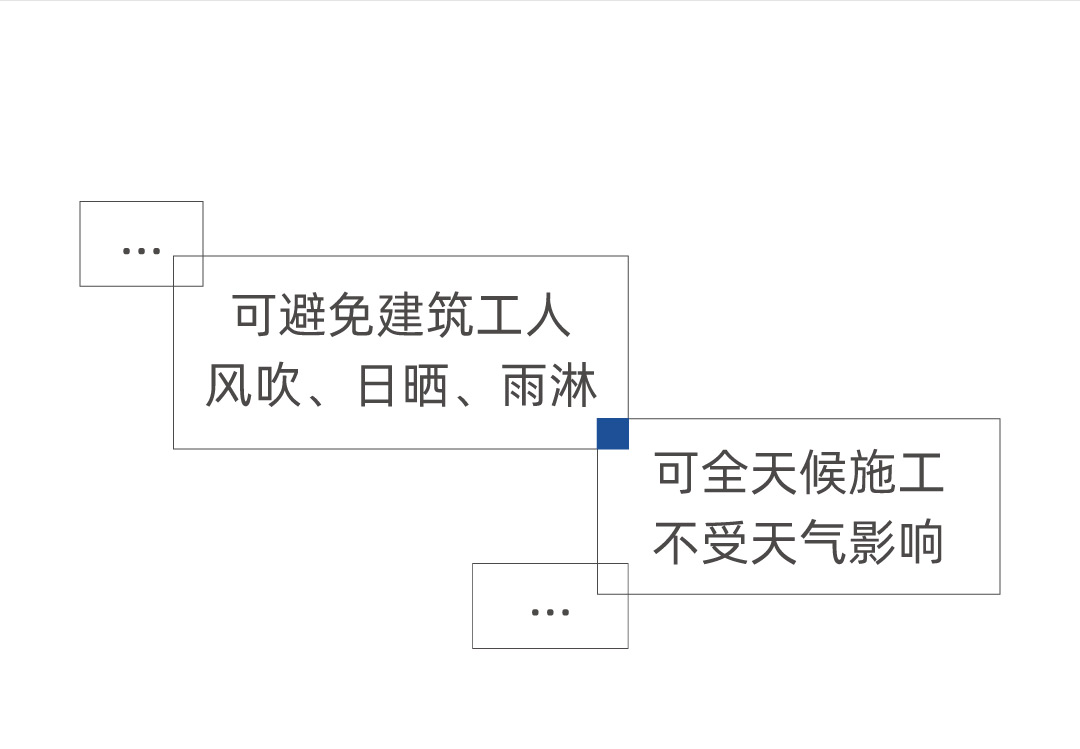 ...

可避免建筑工人
风吹、日晒、雨淋

可全天候施工
不受天气影响

...